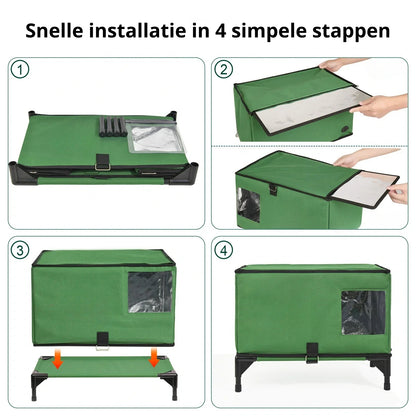 Snelle installatie in 4 simpele stappen

1

2

3

4