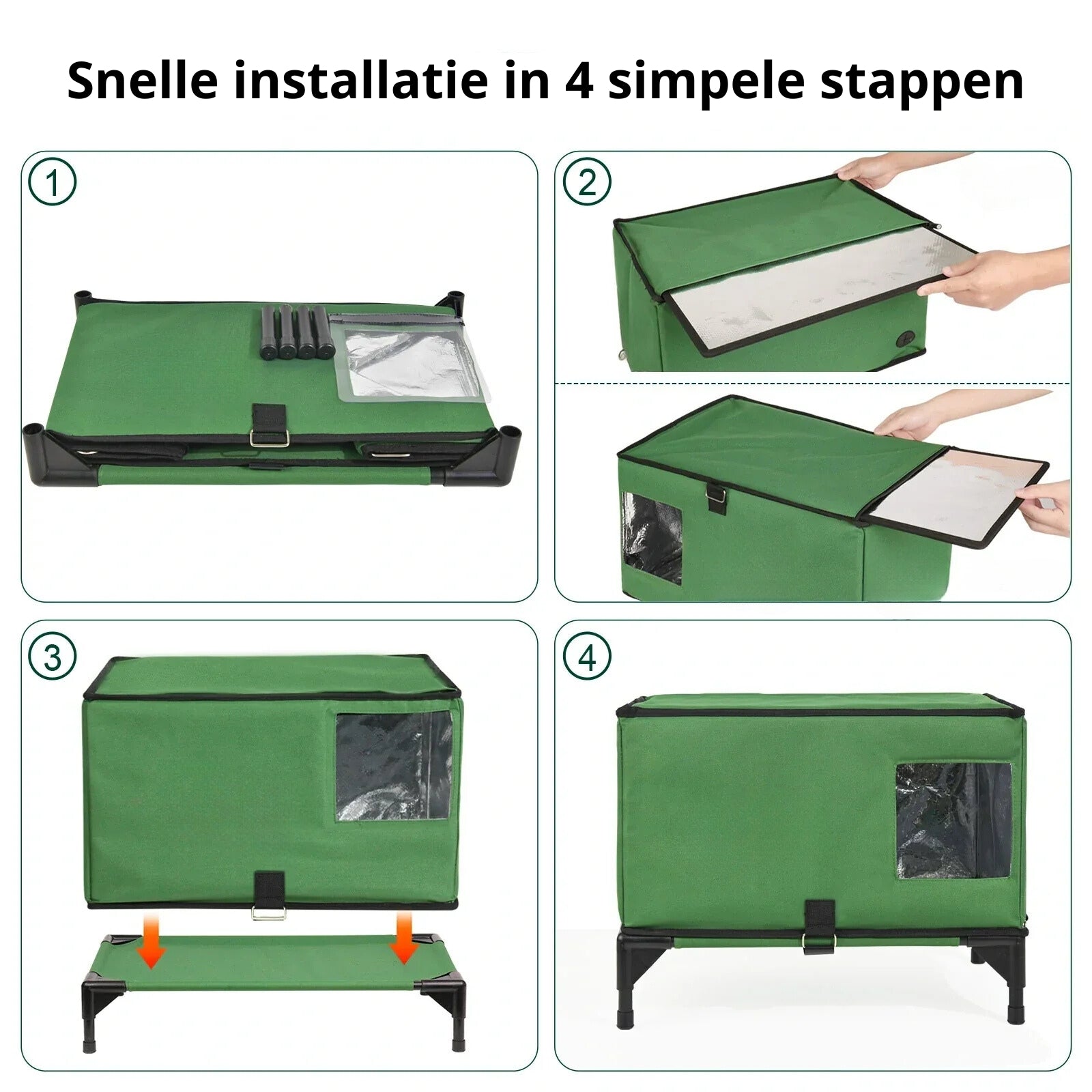 Snelle installatie in 4 simpele stappen

1

2

3

4