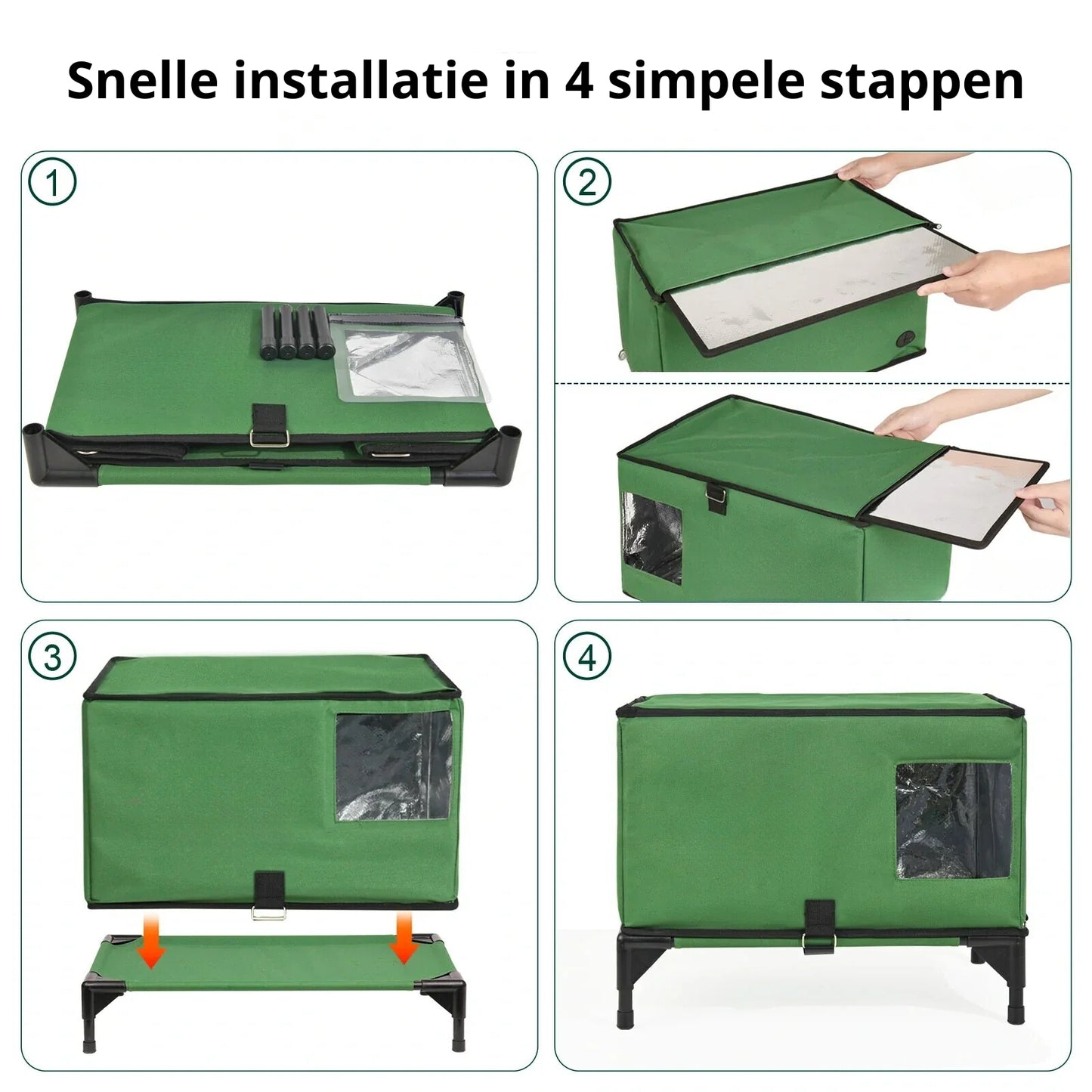 Snelle installatie in 4 simpele stappen

1

2

3

4